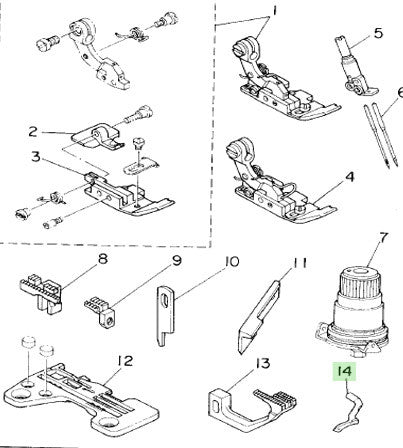 1
5
6
2
3
4
7
8
9
10
11
12
13
14