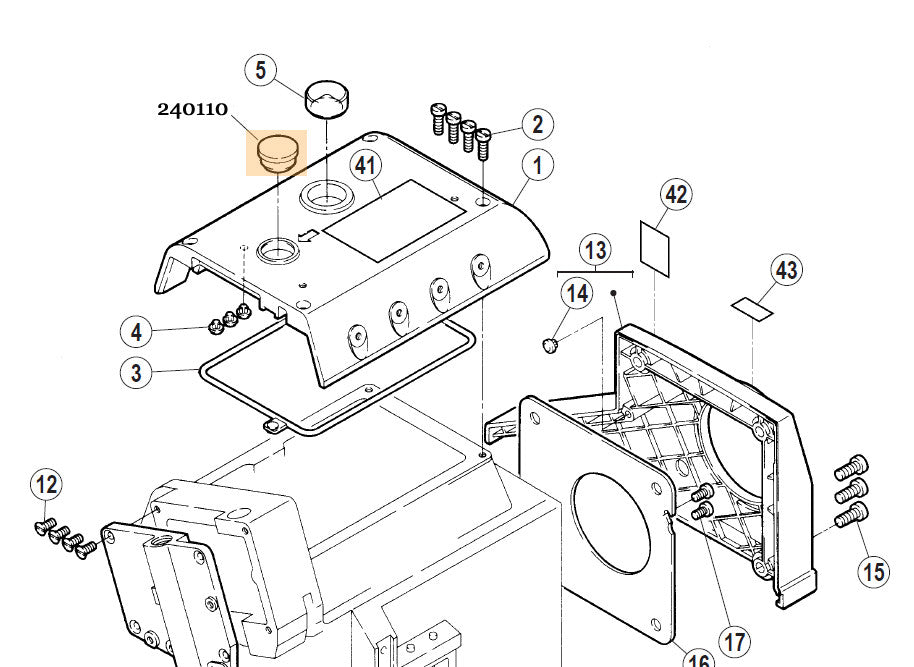 5
240110
2
41
1
42
13
14
43
4
3
12
15
17
16