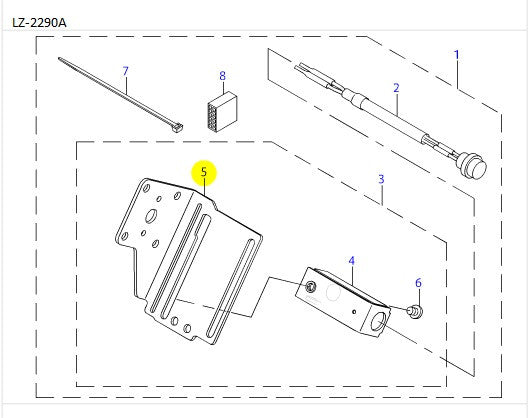 LZ-2290A

7
8
1
2
5
3
4
6