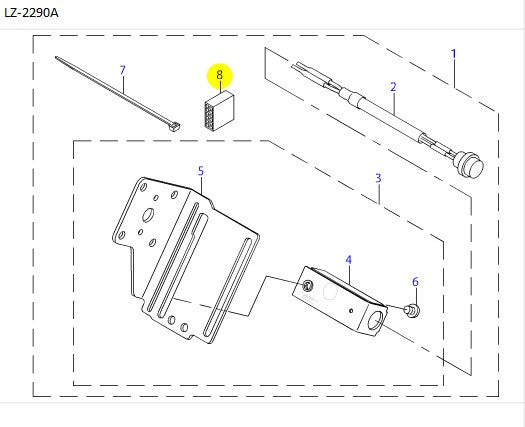 LZ-2290A

7

8

1

2

5

3

4

6