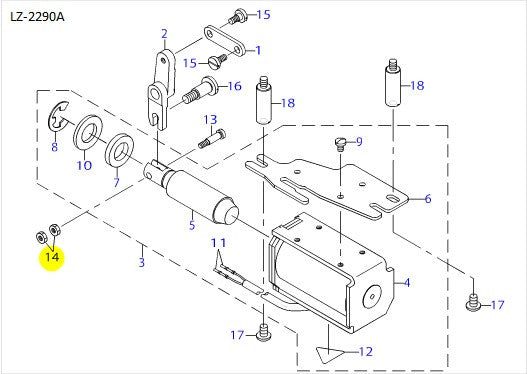 LZ-2290A

15
2
1
15
16
18
18
13
9
8
10
7
6
5
14
3
11
4
17
17
12