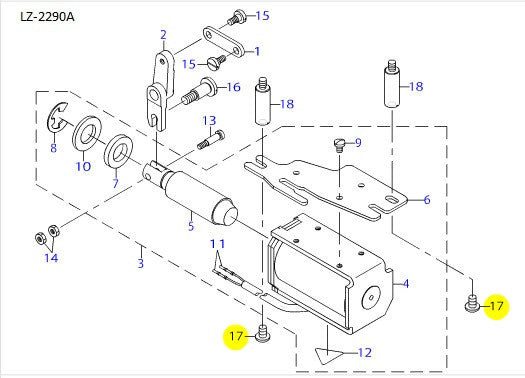 LZ-2290A

15
2
1
15
16
18
18
13
8
10
7
9
6
5
14
3
11
4
17
17
12