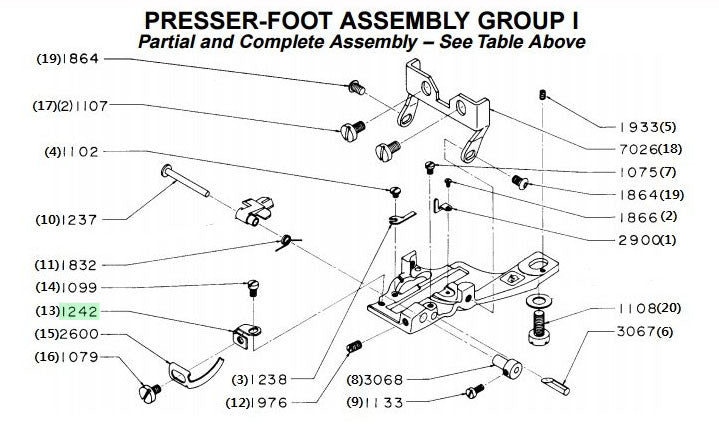 PRESSER-FOOT ASSEMBLY GROUP I
Partial and Complete Assembly – See Table Above

(19)1864
(17)(2)1107
(4)1102
(10)1237
(11)1832
(14)1099
(13)1242
(15)2600
(16)1079
(3)1238
(12)1976
(8)3068
(9)1133
1933(5)
7026(18)
1075(7)
1864(19)
1866(2)
2900(1)
1108(20)
3067(6)